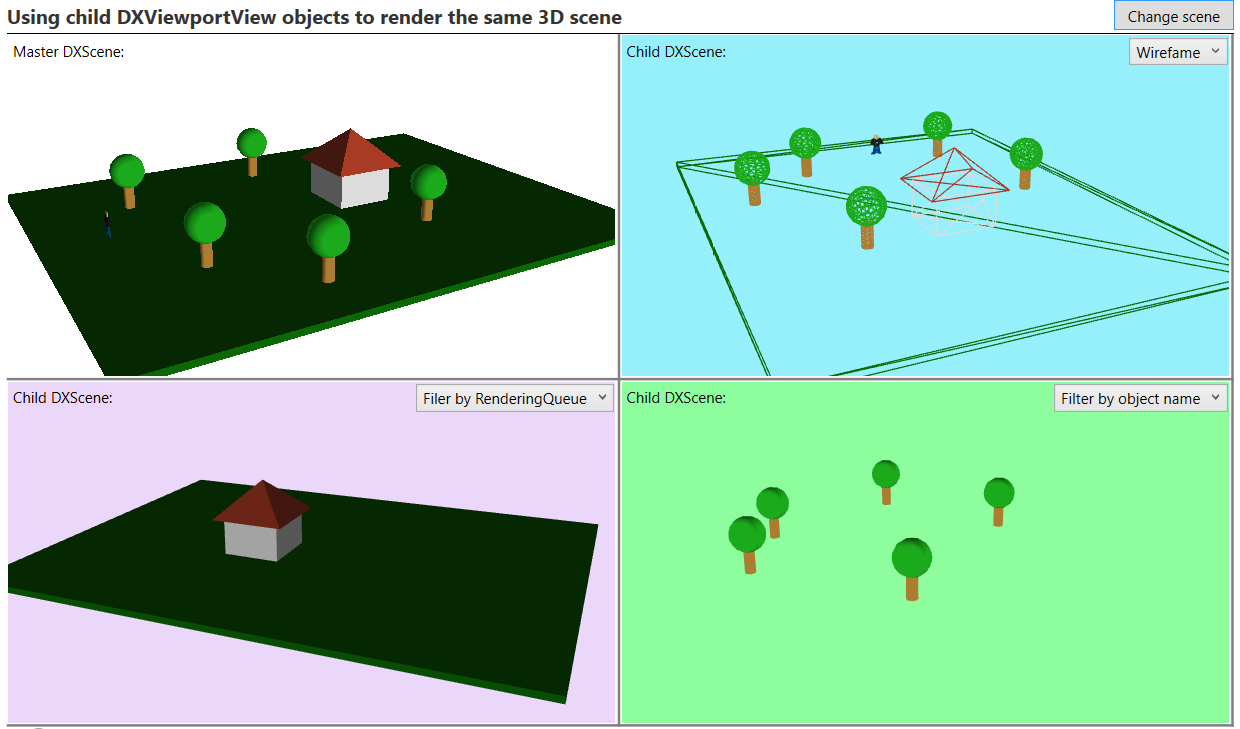 Using child DXViewportView objects to render the same 3D scene

Change scene

Master DXScene:

Child DXScene:

Wirefame

Child DXScene:

Filer by RenderingQueue

Child DXScene:

Filter by object name